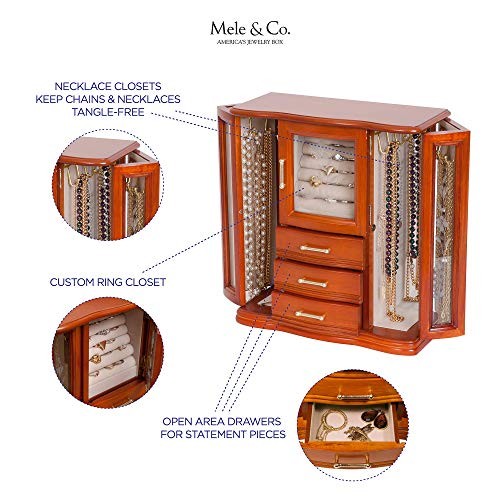 Mele & Co.
AMERICA'S JEWELRY BOX

NECKLACE CLOSETS KEEP CHAINS & NECKLACES TANGLE-FREE

CUSTOM RING CLOSET

OPEN AREA DRAWERS FOR STATEMENT PIECES