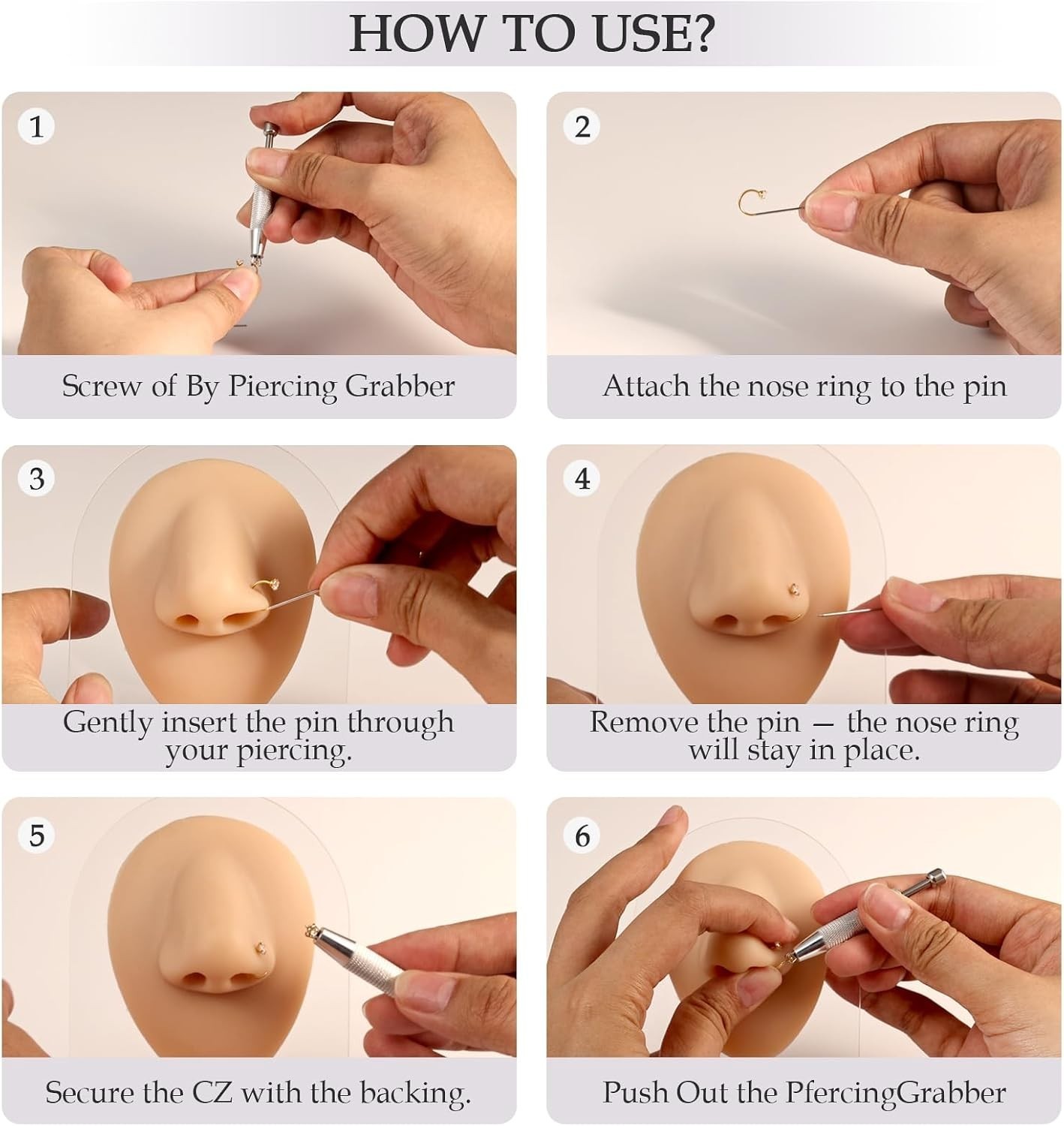 HOW TO USE?

1

Screw of By Piercing Grabber

2

Attach the nose ring to the pin

3

Gently insert the pin through your piercing.

4

Remove the pin — the nose ring will stay in place.

5

Secure the CZ with the backing.

6

Push Out the PfercingGrabber