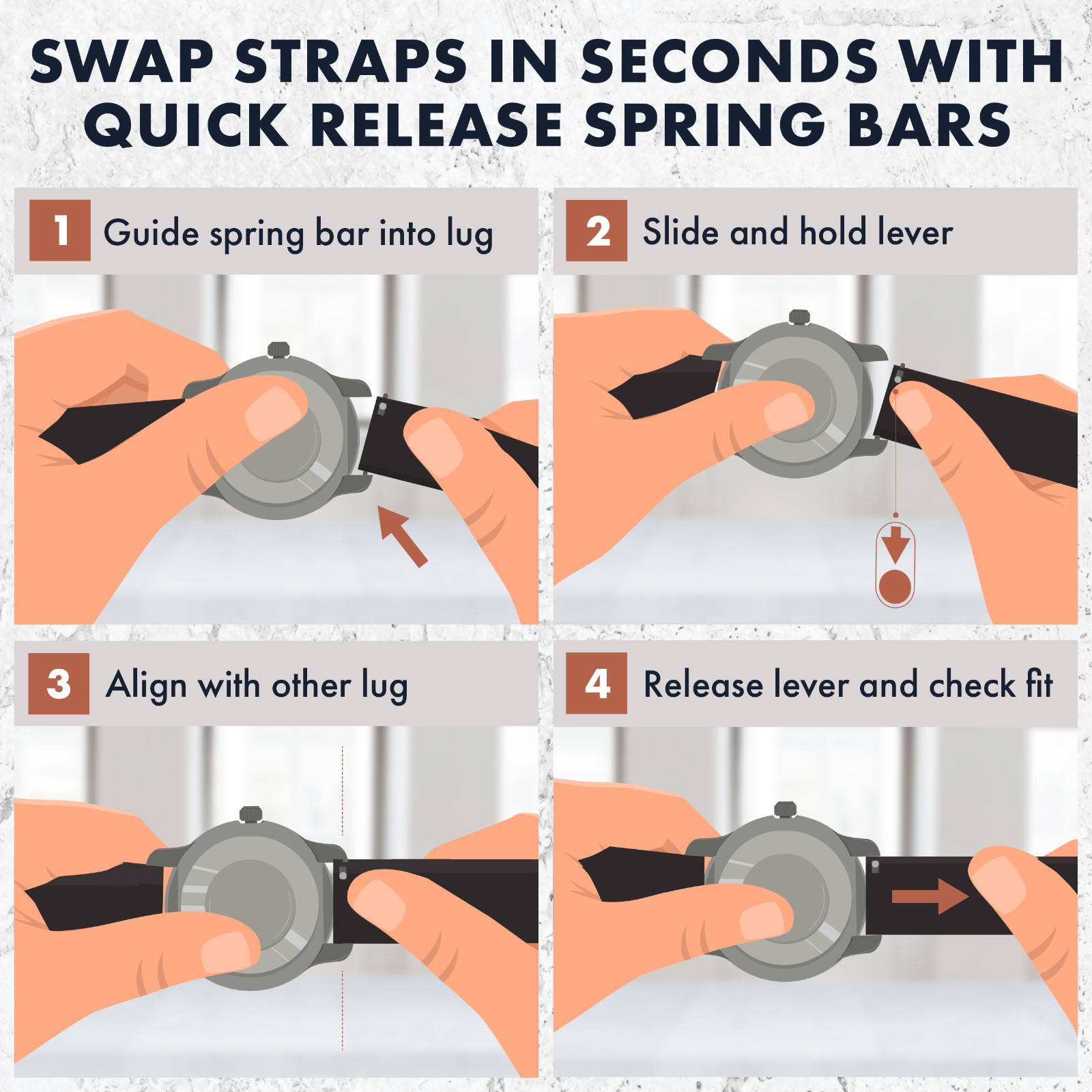 SWAP STRAPS IN SECONDS WITH QUICK RELEASE SPRING BARS

1 Guide spring bar into lug

2 Slide and hold lever

3 Align with other lug

4 Release lever and check fit