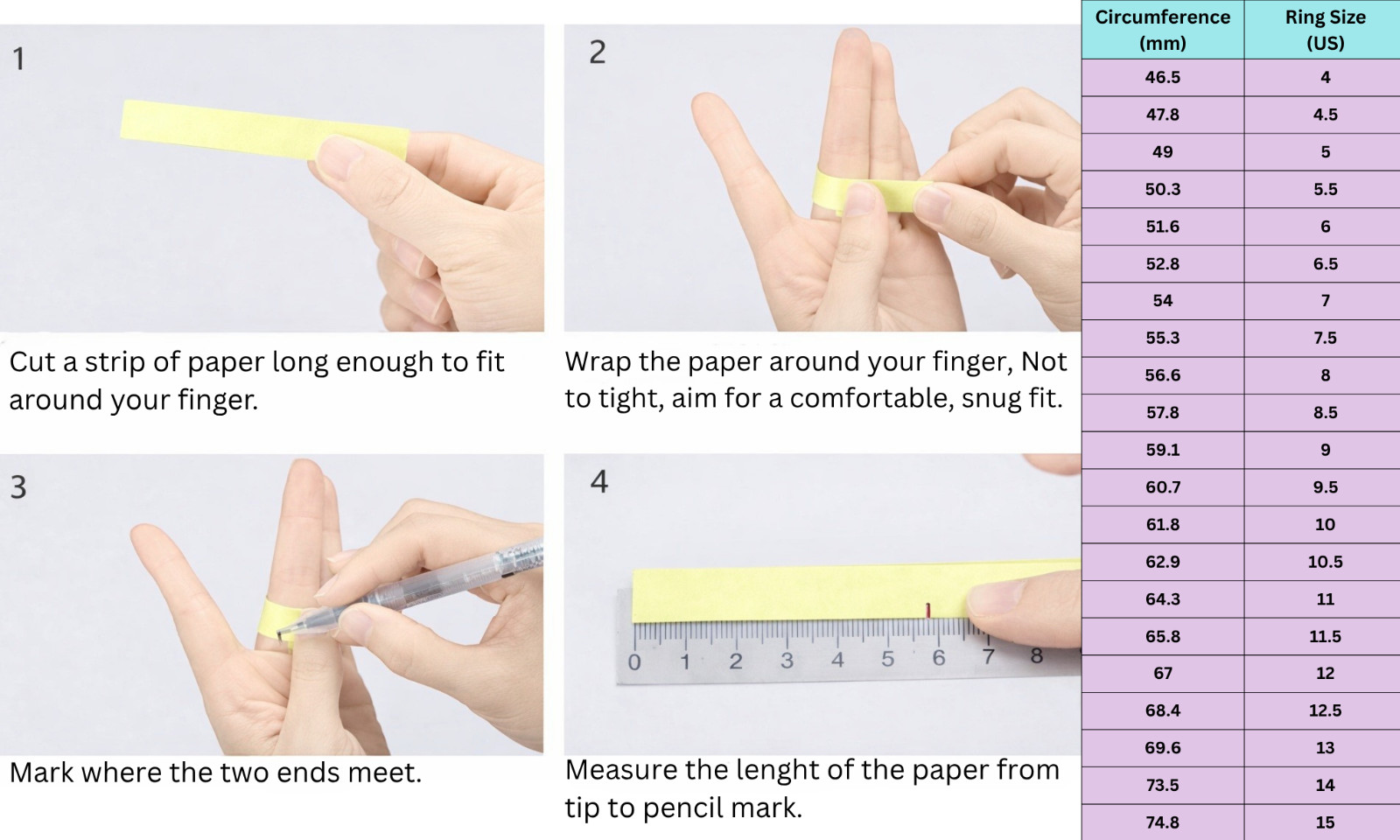 1

Cut a strip of paper long enough to fit around your finger.

2

Wrap the paper around your finger, Not to tight, aim for a comfortable, snug fit.

3

Mark where the two ends meet.

4

0 1 2 3 4 5 6 7 8

Measure the lenght of the paper from tip to pencil mark.

| Circumference (mm) | Ring Size (US) |
|---|---|
| 46.5 | 4 |
| 47.8 | 4.5 |
| 49 | 5 |
| 50.3 | 5.5 |
| 51.6 | 6 |
| 52.8 | 6.5 |
| 54 | 7 |
| 55.3 | 7.5 |
| 56.6 | 8 |
| 57.8 | 8.5 |
| 59.1 | 9 |
| 60.7 | 9.5 |
| 61.8 | 10 |
| 62.9 | 10.5 |
| 64.3 | 11 |
| 65.8 | 11.5 |
| 67 | 12 |
| 68.4 | 12.5 |
| 69.6 | 13 |
| 73.5 | 14 |
| 74.8 | 15 |