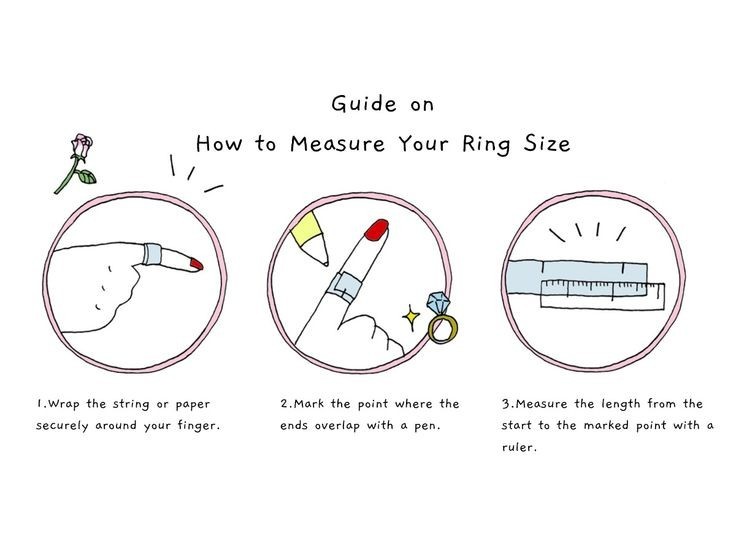 Guide on
How to Measure Your Ring Size

1.Wrap the string or paper securely around your finger.

2.Mark the point where the ends overlap with a pen.

3.Measure the length from the start to the marked point with a ruler.