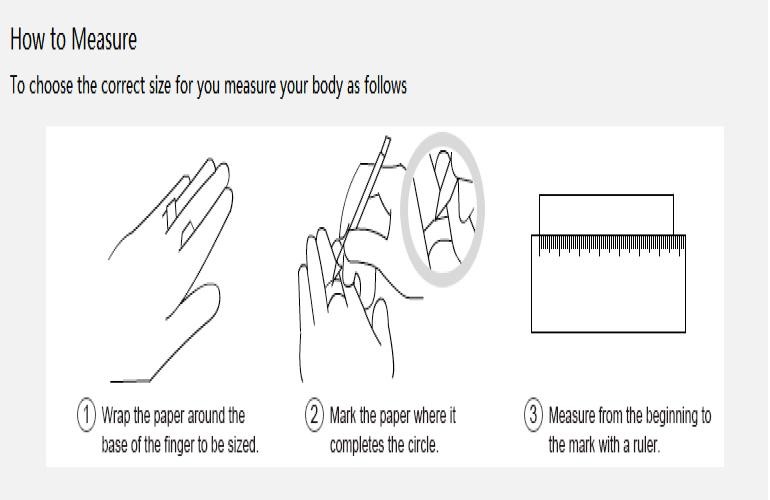 How to Measure

To choose the correct size for you measure your body as follows

① Wrap the paper around the base of the finger to be sized.

② Mark the paper where it completes the circle.

③ Measure from the beginning to the mark with a ruler.